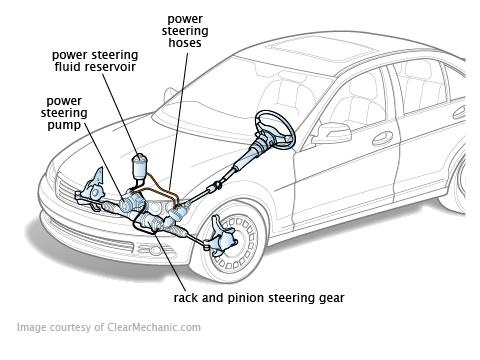 power steering hoses

power steering fluid reservoir

power steering pump

rack and pinion steering gear

Image courtesy of ClearMechanic.com